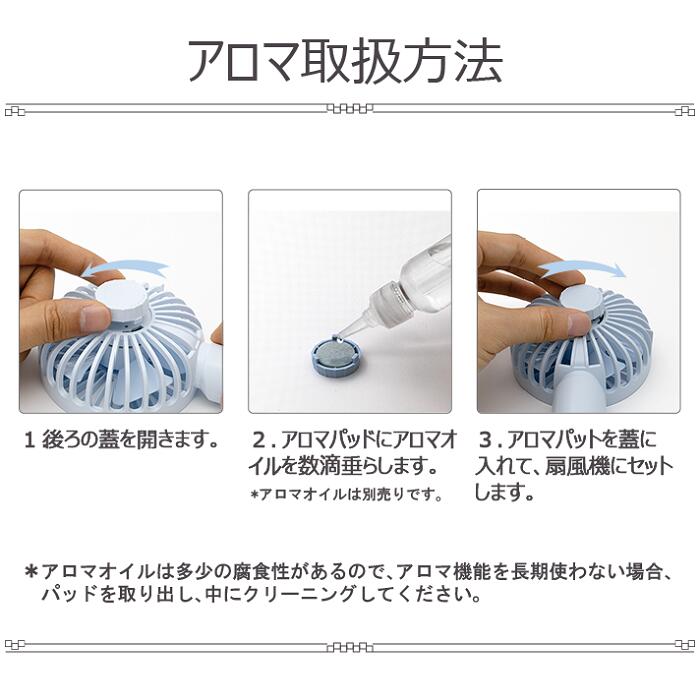 アロマ取扱方法

1 後ろの蓋を開きます。

2．アロマパッドにアロマオイルを数滴垂らします。

*アロマオイルは別売りです。

3．アロマパットを蓋に入れて、扇風機にセットします。

＊アロマオイルは多少の腐食性があるので、アロマ機能を長期使わない場合、パッドを取り出し、中にクリーニングしてください。